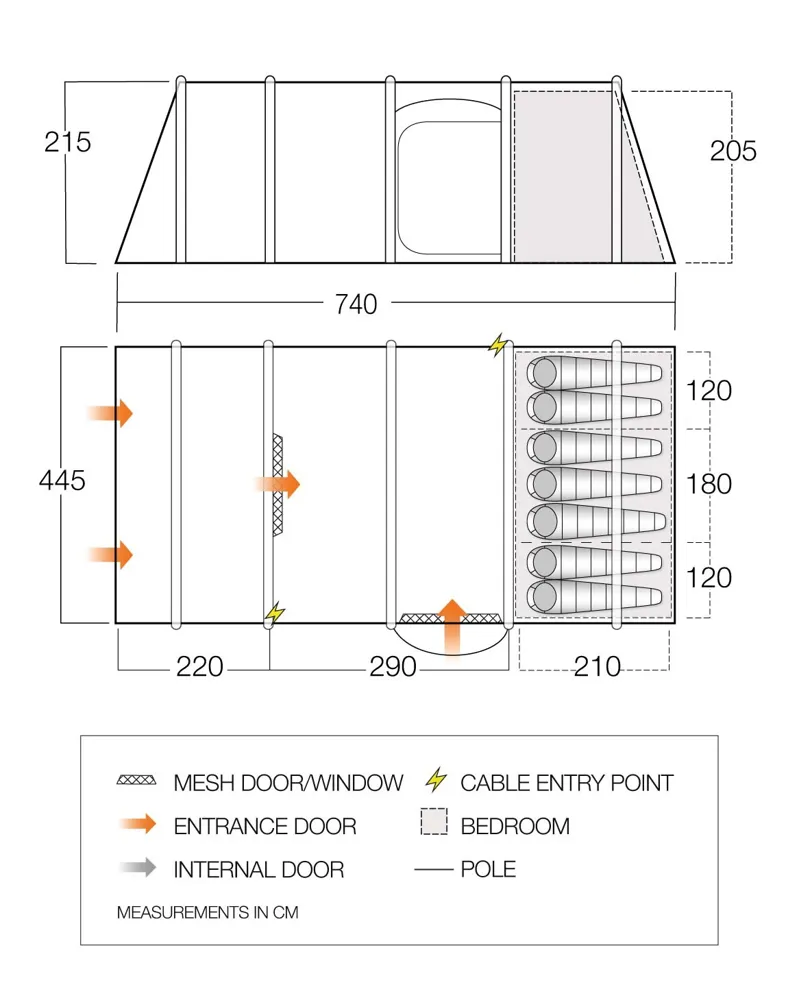 215

205

740

445

120

180

120

220

290

210

MESH DOOR/WINDOW

CABLE ENTRY POINT

ENTRANCE DOOR

BEDROOM

INTERNAL DOOR

POLE

MEASUREMENTS IN CM